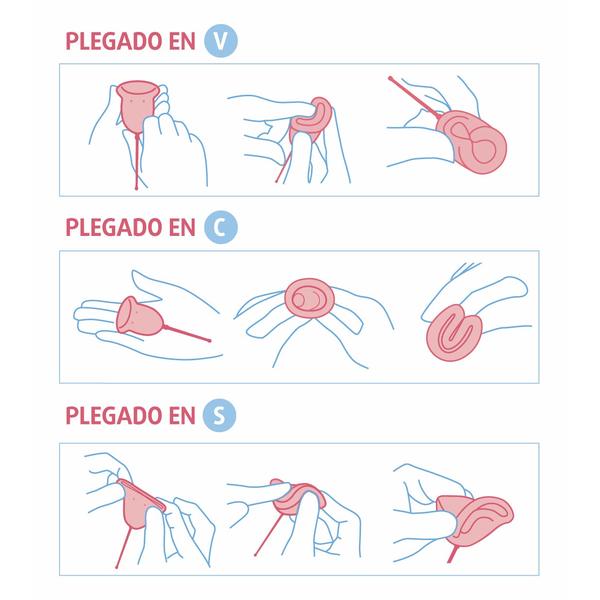 PLEGADO EN V

PLEGADO EN C

PLEGADO EN S