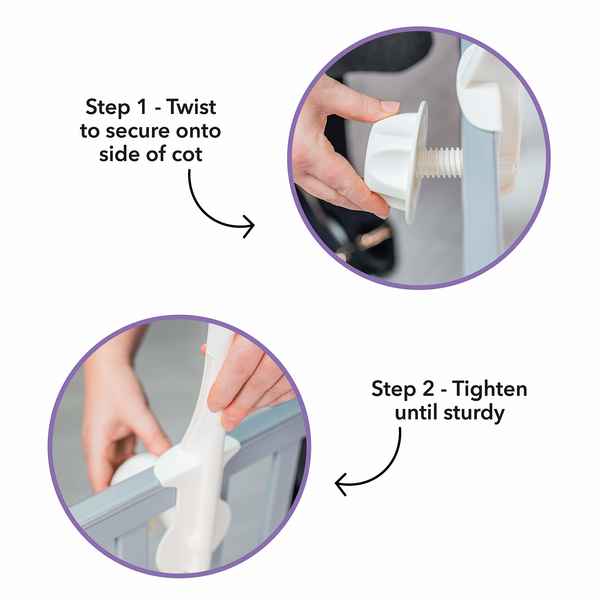 Step 1 - Twist to secure onto side of cot

Step 2 - Tighten until sturdy